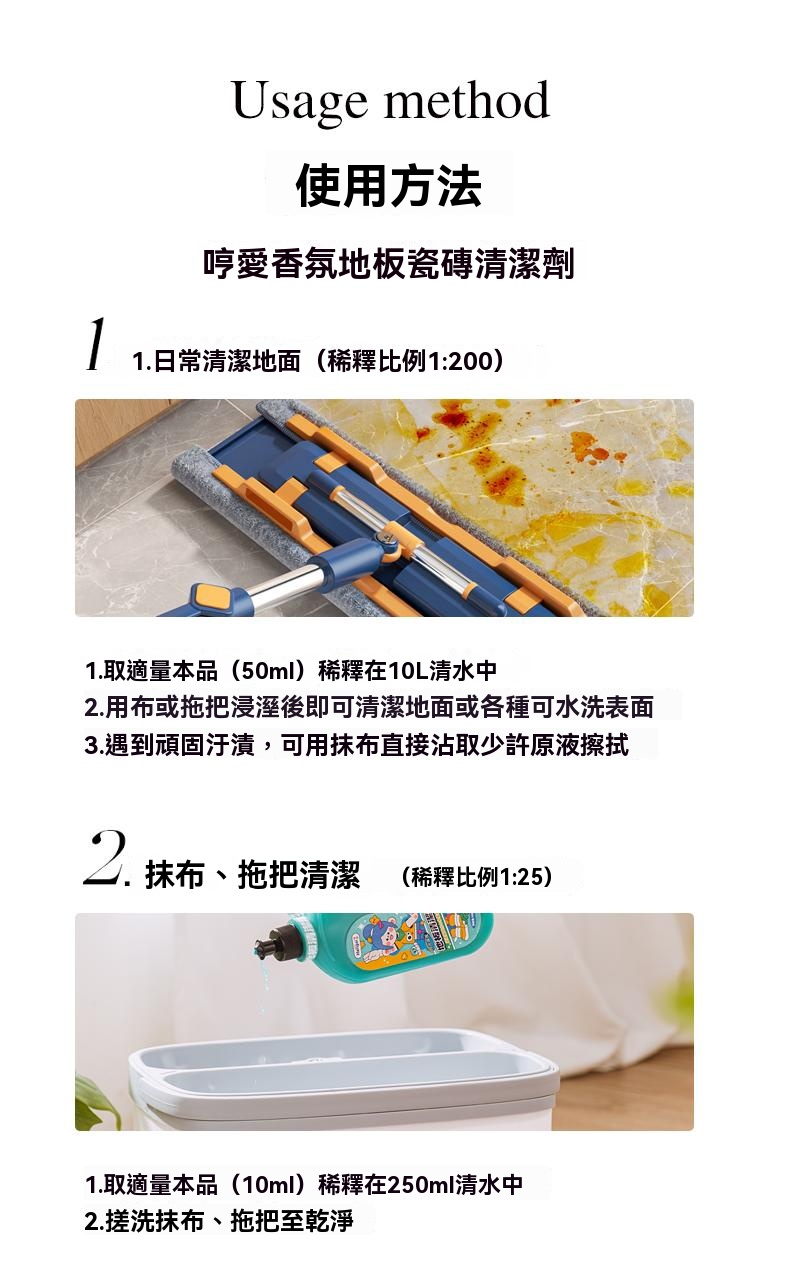 Usage method

使用方法

哼愛香氛地板瓷磚清潔劑

1 1.日常清潔地面（稀釋比例1:200）

1.取適量本品（50ml）稀釋在10L清水中
2.用布或拖把浸溼後即可清潔地面或各種可水洗表面
3.遇到頑固汙漬，可用抹布直接沾取少許原液擦拭

2. 抹布、拖把清潔 （稀釋比例1:25）

1.取適量本品（10ml）稀釋在250ml清水中
2.搓洗抹布、拖把至乾淨