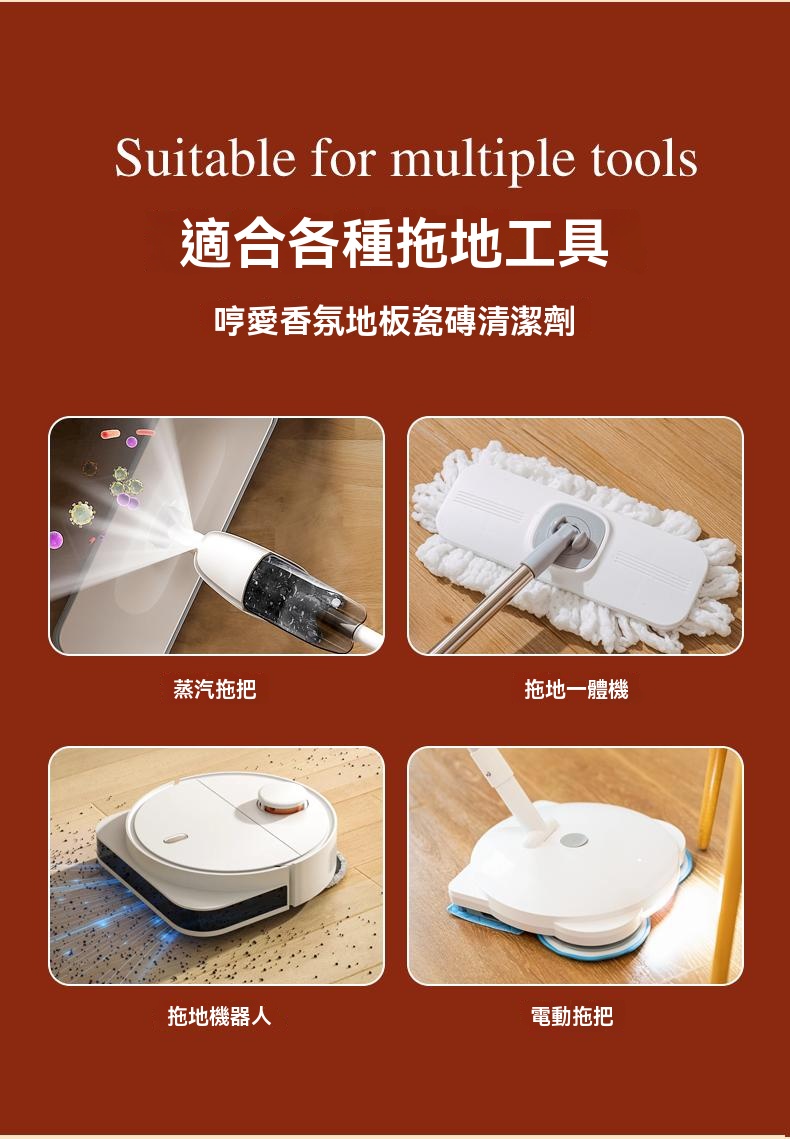 Suitable for multiple tools

適合各種拖地工具

哼愛香氛地板瓷磚清潔劑

蒸汽拖把

拖地一體機

拖地機器人

電動拖把