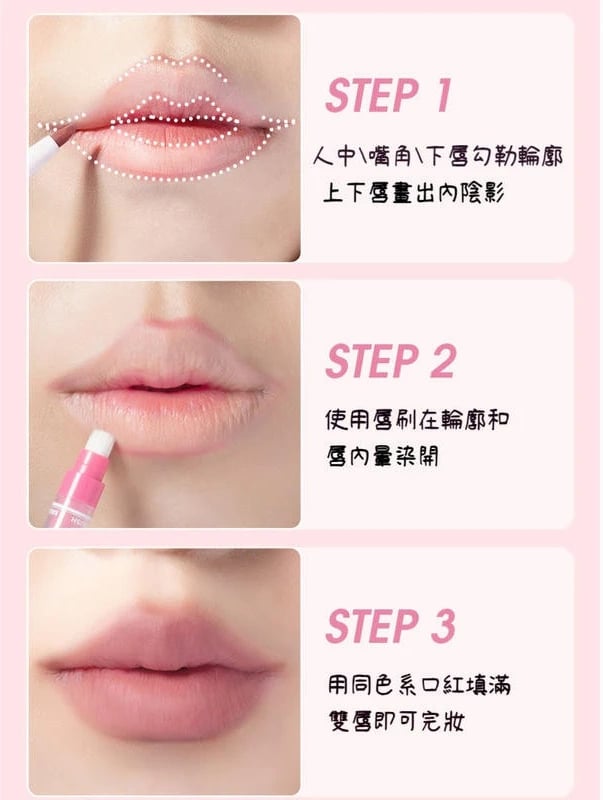 STEP 1

人中\嘴角\下唇勾勒輪廓
上下唇畫出內陰影

STEP 2

使用唇刷在輪廓和
唇內暈染開

STEP 3

用同色系口紅填滿
雙唇即可完妝