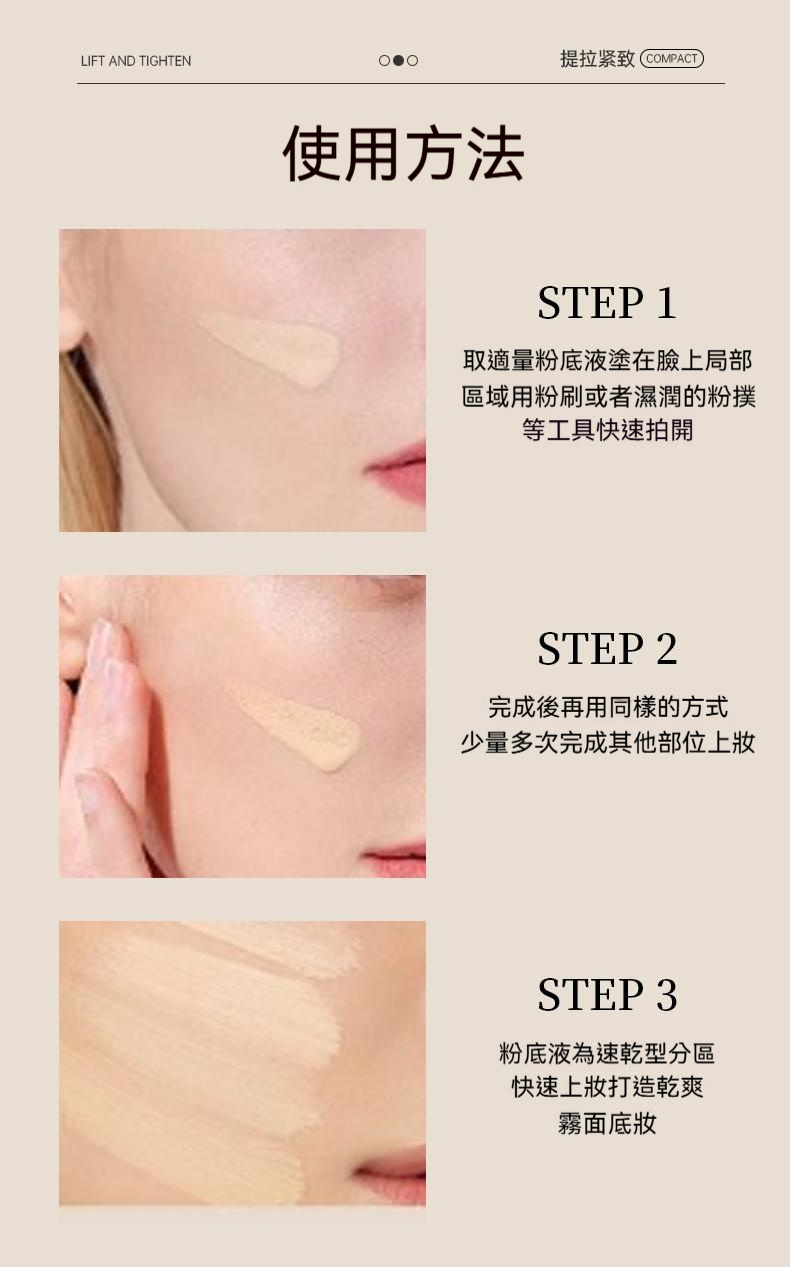 LIFT AND TIGHTEN

提拉紧致 COMPACT

使用方法

STEP 1

取適量粉底液塗在臉上局部區域用粉刷或者濕潤的粉撲等工具快速拍開

STEP 2

完成後再用同樣的方式少量多次完成其他部位上妝

STEP 3

粉底液為速乾型分區快速上妝打造乾爽霧面底妝