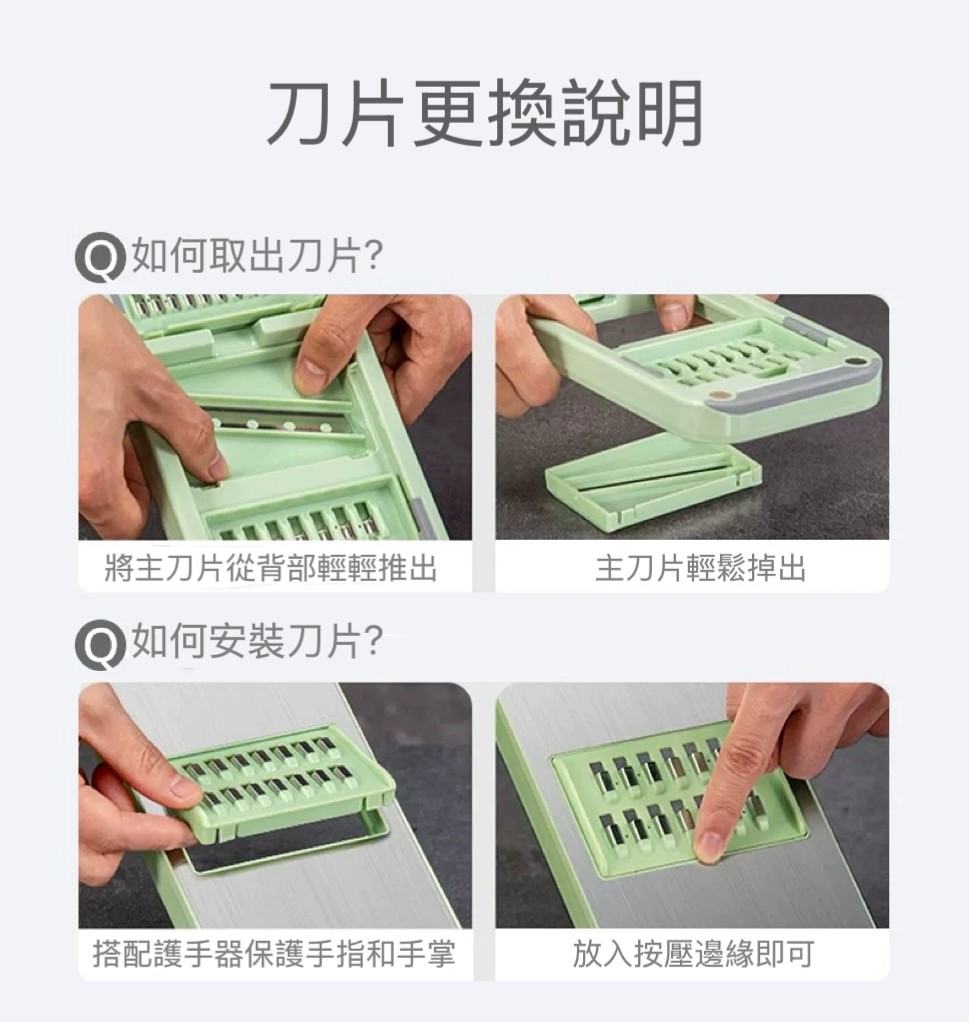 刀片更換說明

Q 如何取出刀片?

將主刀片從背部輕輕推出

主刀片輕鬆掉出

Q 如何安裝刀片?

搭配護手器保護手指和手掌

放入按壓邊緣即可