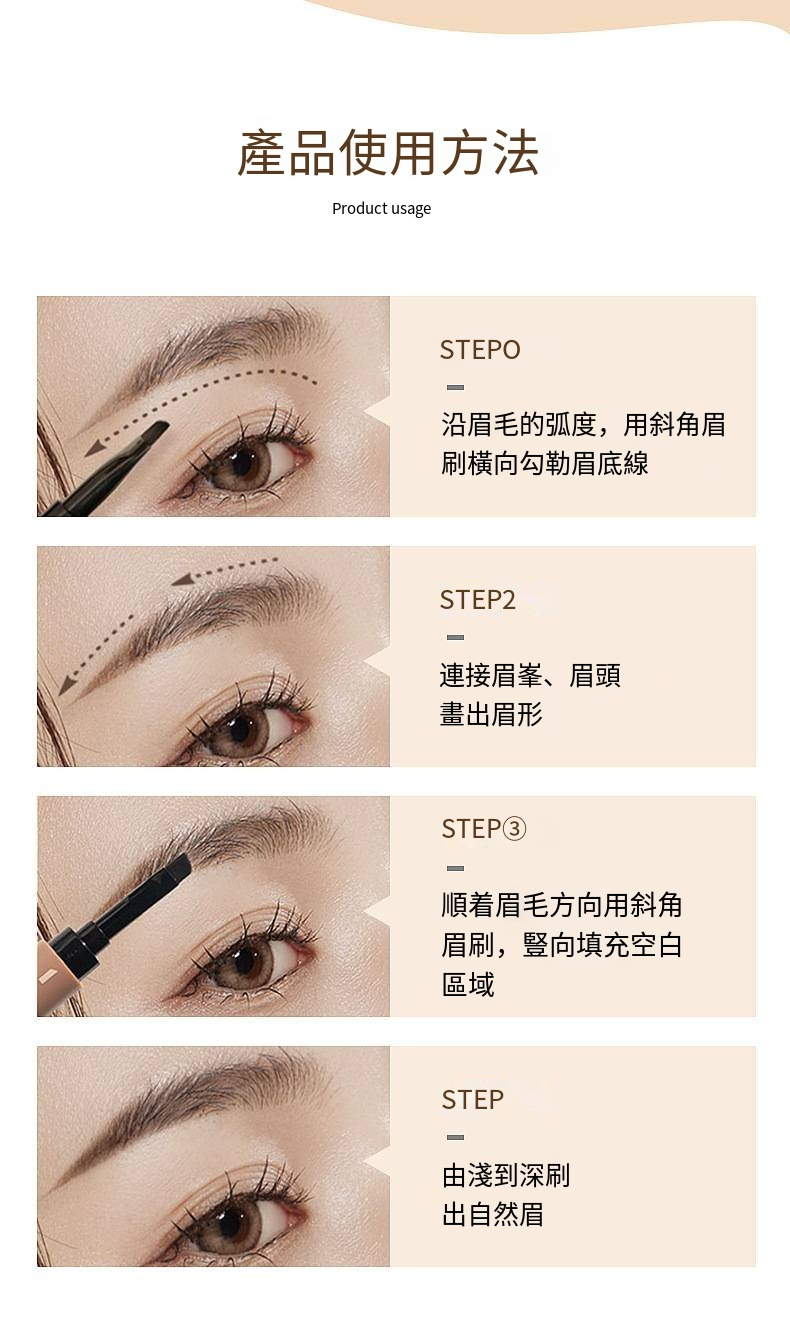 產品使用方法

Product usage

STEPO

沿眉毛的弧度，用斜角眉刷橫向勾勒眉底線

STEP2

連接眉峯、眉頭
畫出眉形

STEP③

順着眉毛方向用斜角眉刷，豎向填充空白區域

STEP

由淺到深刷
出自然眉