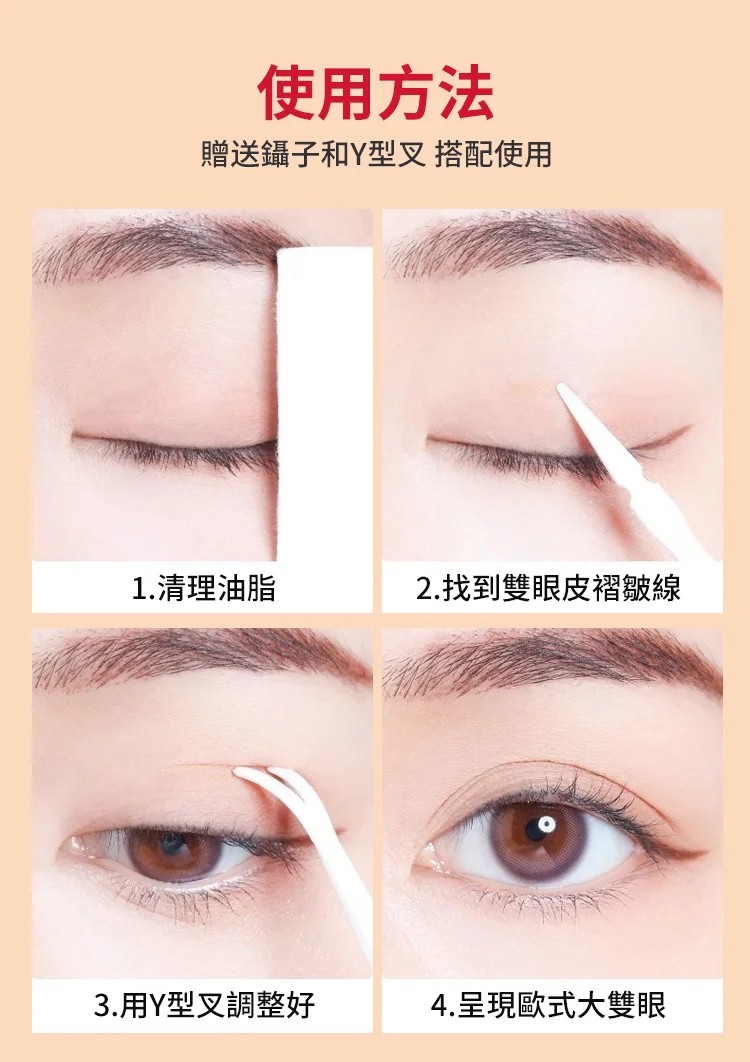 使用方法
贈送鑷子和Y型叉 搭配使用

1.清理油脂

2.找到雙眼皮褶皺線

3.用Y型叉調整好

4.呈現歐式大雙眼