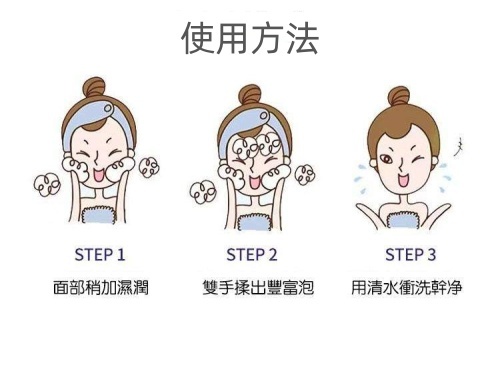 使用方法

STEP 1
面部稍加濕潤

STEP 2
雙手揉出豐富泡

STEP 3
用清水衝洗幹净