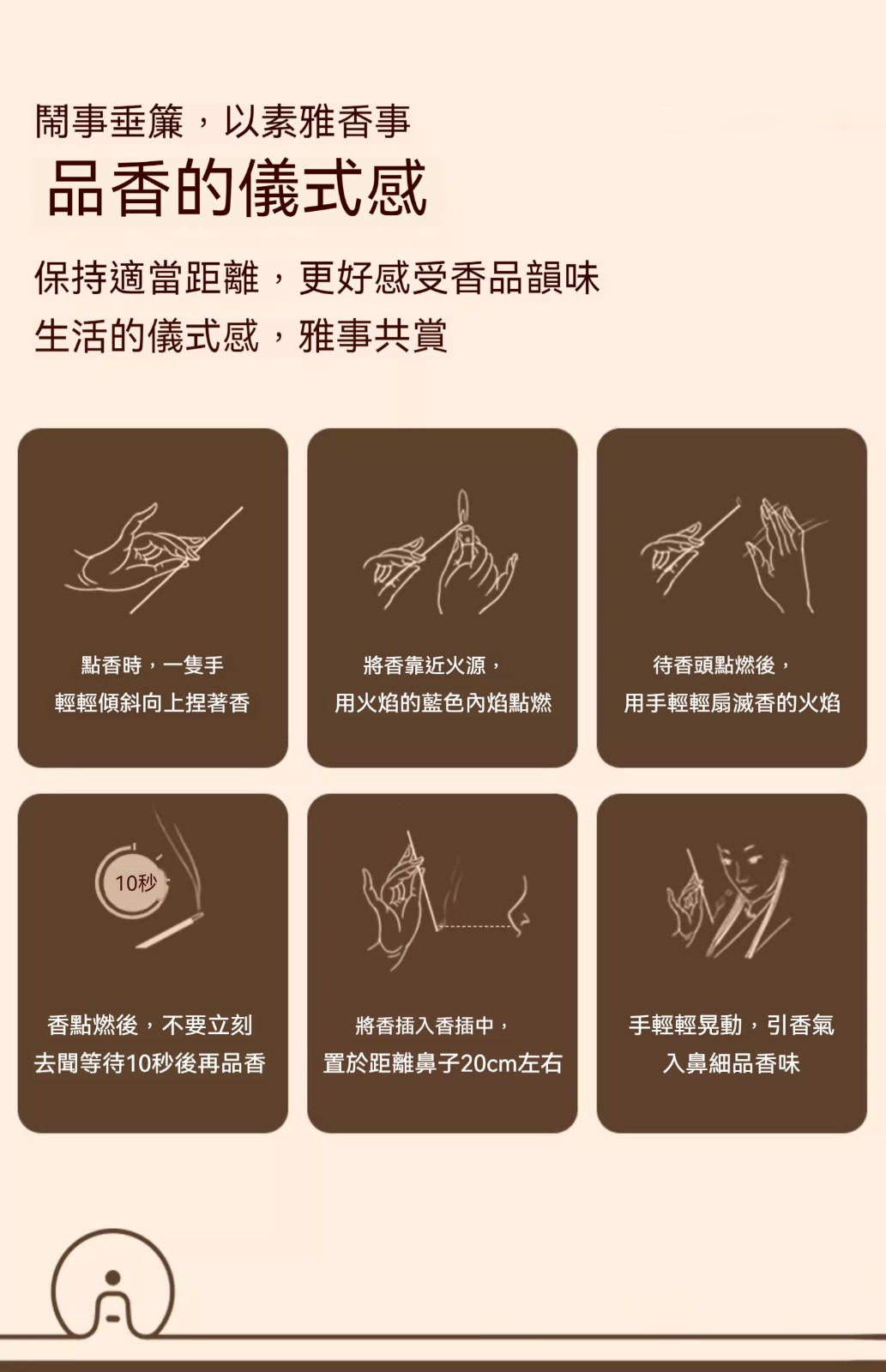 鬧事垂簾，以素雅香事

品香的儀式感

保持適當距離，更好感受香品韻味
生活的儀式感，雅事共賞

點香時，一隻手
輕輕傾斜向上捏著香

將香靠近火源，
用火焰的藍色內焰點燃

待香頭點燃後，
用手輕輕扇滅香的火焰

10秒

香點燃後，不要立刻
去聞等待10秒後再品香

將香插入香插中，
置於距離鼻子20cm左右

手輕輕晃動，引香氣
入鼻細品香味